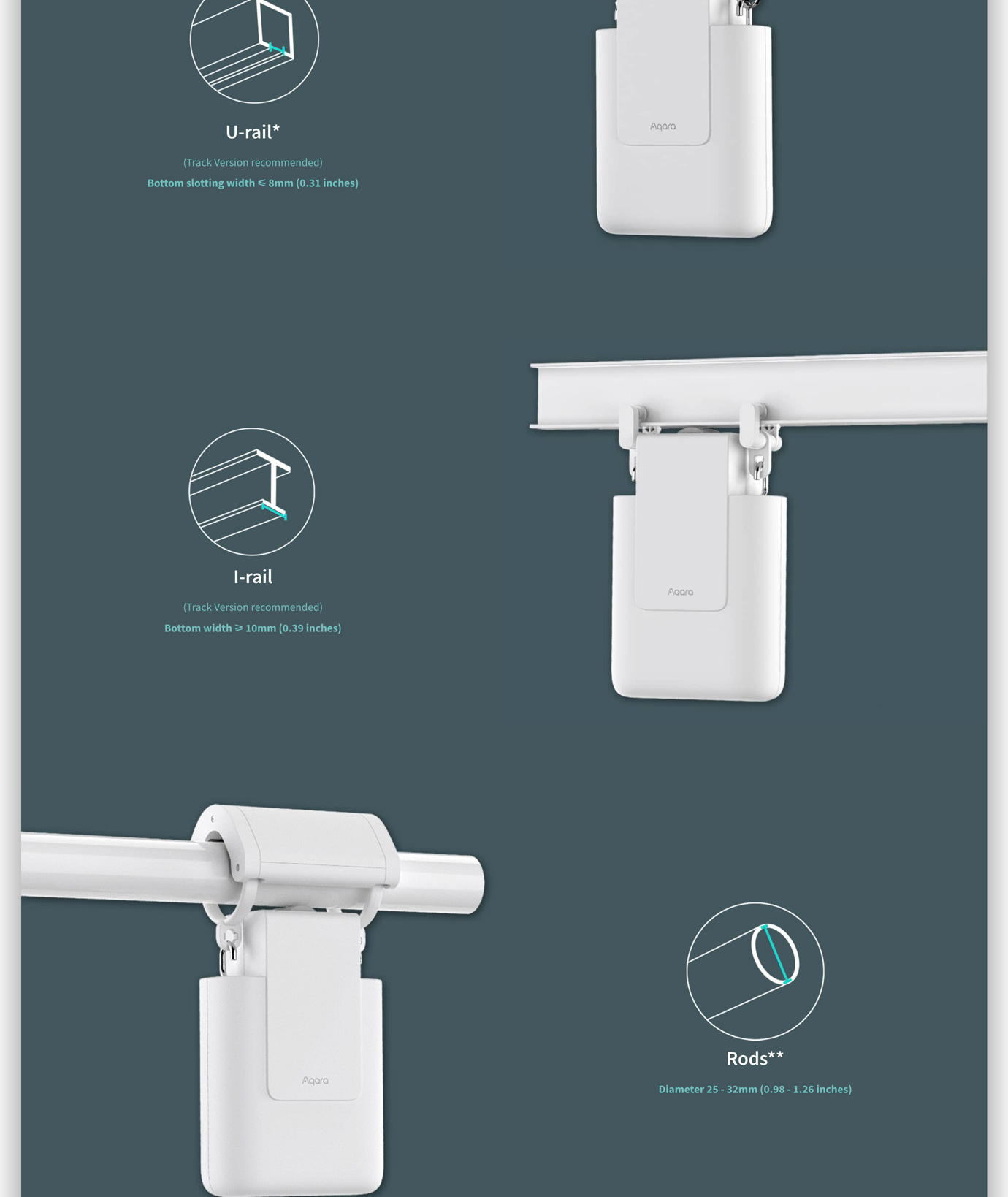 U-rail*

(Track Version recommended)

Bottom slotting width ≤ 8mm (0.31 inches)

Aqara

I-rail

(Track Version recommended)

Bottom width ≥ 10mm (0.39 inches)

Aqara

Aqara

Rods**

Diameter 25 - 32mm (0.98 - 1.26 inches)