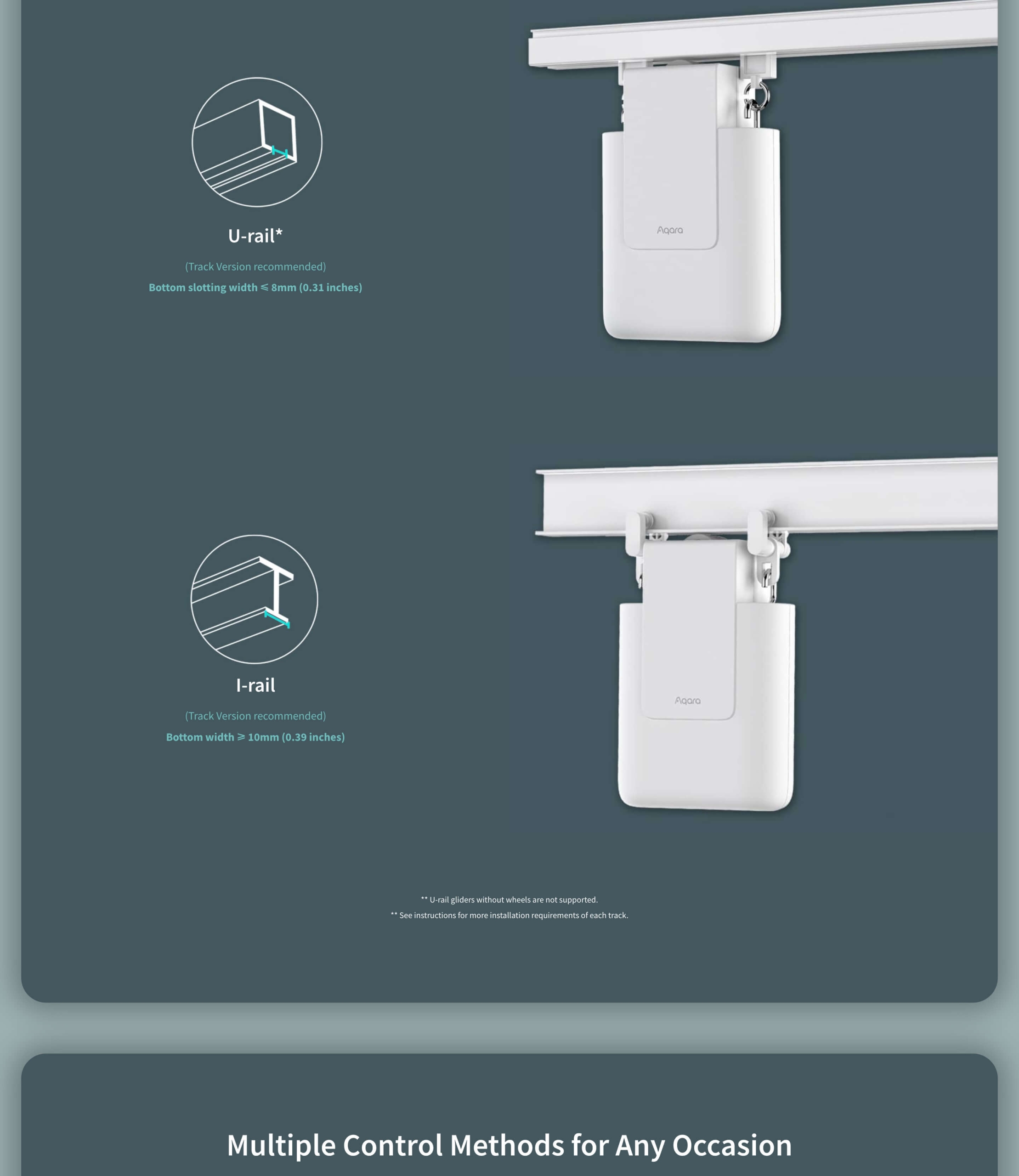 U-rail*

(Track Version recommended)

Bottom slotting width ≤ 8mm (0.31 inches)

Aqara

I-rail

(Track Version recommended)

Bottom width ≥ 10mm (0.39 inches)

Aqara

** U-rail gliders without wheels are not supported.

** See instructions for more installation requirements of each track.

Multiple Control Methods for Any Occasion