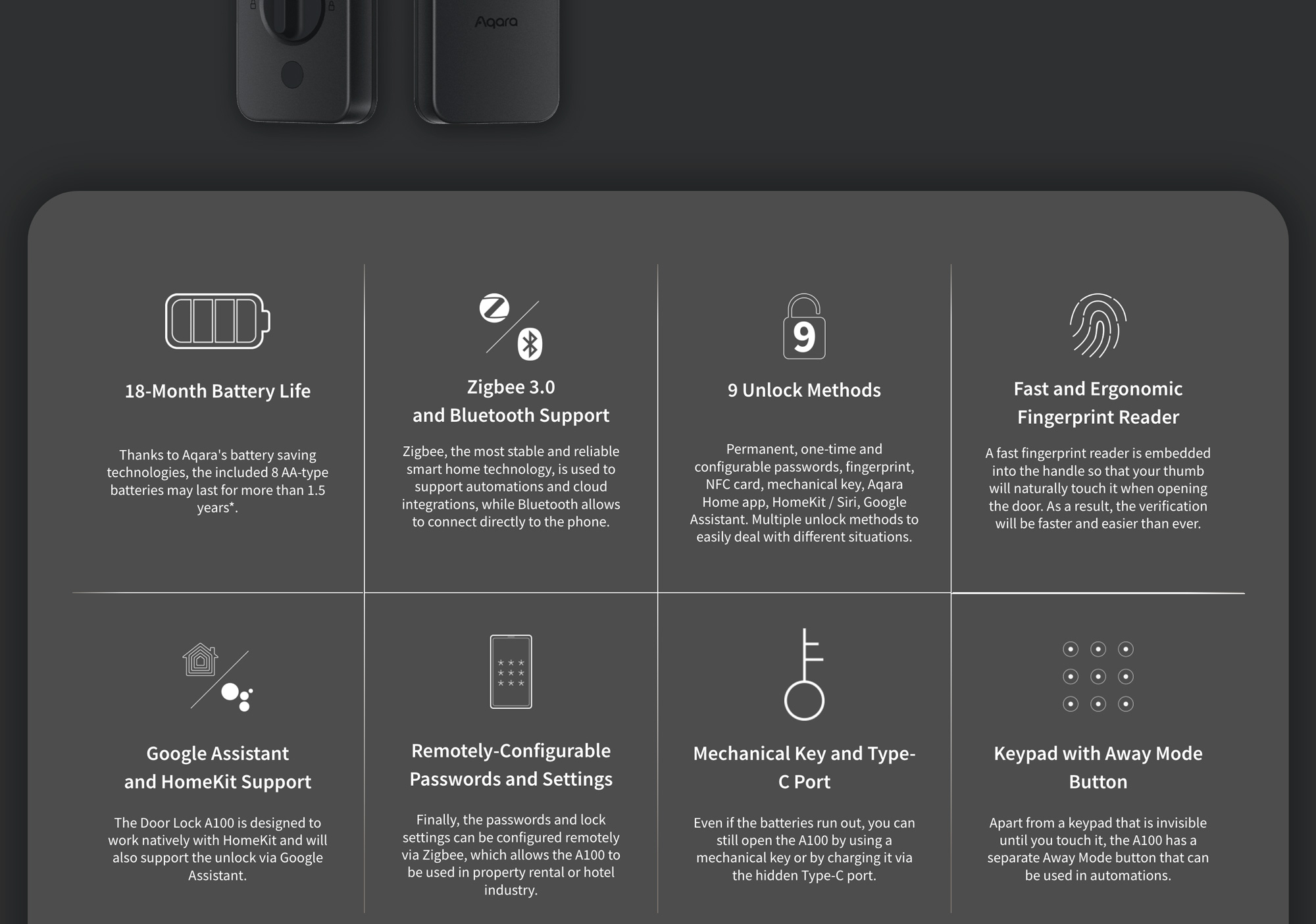 Aqara

18-Month Battery Life

Thanks to Aqara's battery saving technologies, the included 8 AA-type batteries may last for more than 1.5 years*.

Zigbee 3.0 and Bluetooth Support

Zigbee, the most stable and reliable smart home technology, is used to support automations and cloud integrations, while Bluetooth allows to connect directly to the phone.

9

9 Unlock Methods

Permanent, one-time and configurable passwords, fingerprint, NFC card, mechanical key, Aqara Home app, HomeKit / Siri, Google Assistant. Multiple unlock methods to easily deal with different situations.

Fast and Ergonomic Fingerprint Reader

A fast fingerprint reader is embedded into the handle so that your thumb will naturally touch it when opening the door. As a result, the verification will be faster and easier than ever.

Google Assistant and HomeKit Support

The Door Lock A100 is designed to work natively with HomeKit and will also support the unlock via Google Assistant.

Remotely-Configurable Passwords and Settings

Finally, the passwords and lock settings can be configured remotely via Zigbee, which allows the A100 to be used in property rental or hotel industry.

Mechanical Key and Type-C Port

Even if the batteries run out, you can still open the A100 by using a mechanical key or by charging it via the hidden Type-C port.

Keypad with Away Mode Button

Apart from a keypad that is invisible until you touch it, the A100 has a separate Away Mode button that can be used in automations.